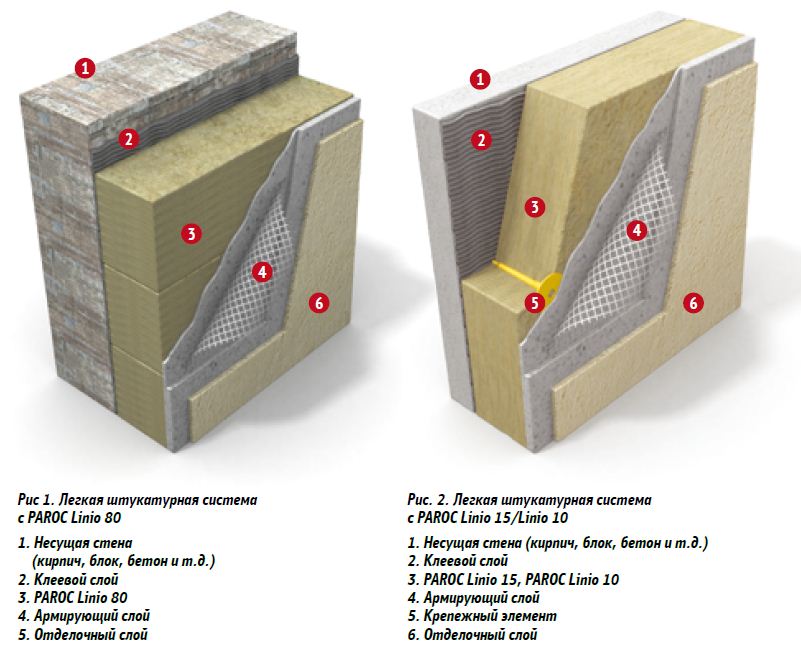 1
2
3
4
6

1
2
3
4
5
6

Рис 1. Легкая штукатурная система с PAROC Linio 80

1. Несущая стена (кирпич, блок, бетон и т.д.)
2. Клеевой слой
3. PAROC Linio 80
4. Армирующий слой
5. Отделочный слой

Рис. 2. Легкая штукатурная система с PAROC Linio 15/Linio 10

1. Несущая стена (кирпич, блок, бетон и т.д.)
2. Клеевой слой
3. PAROC Linio 15, PAROC Linio 10
4. Армирующий слой
5. Крепежный элемент
6. Отделочный слой